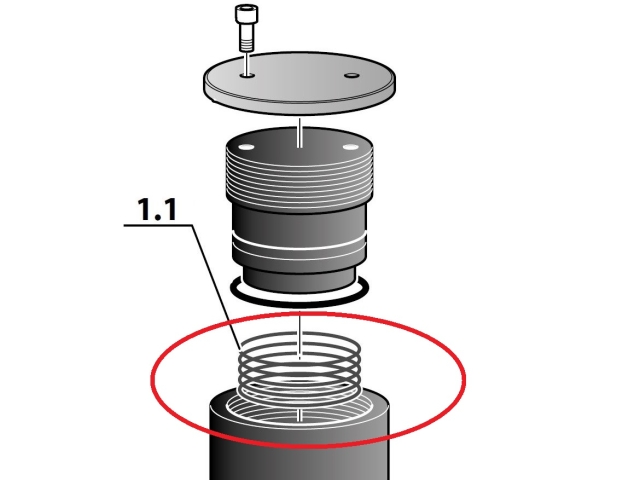 1.1