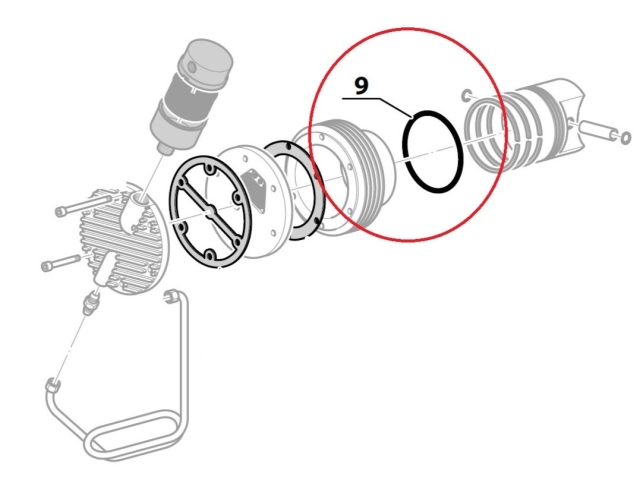 9