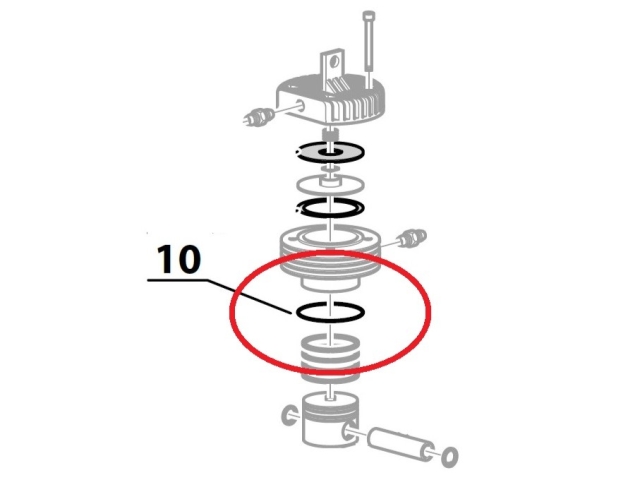 10