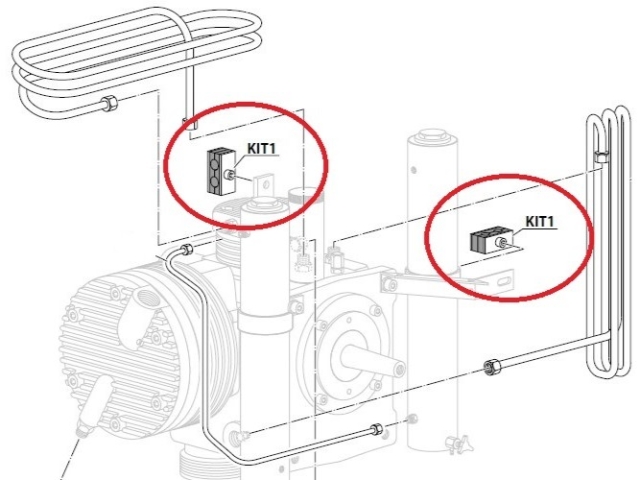 KIT1

KIT1